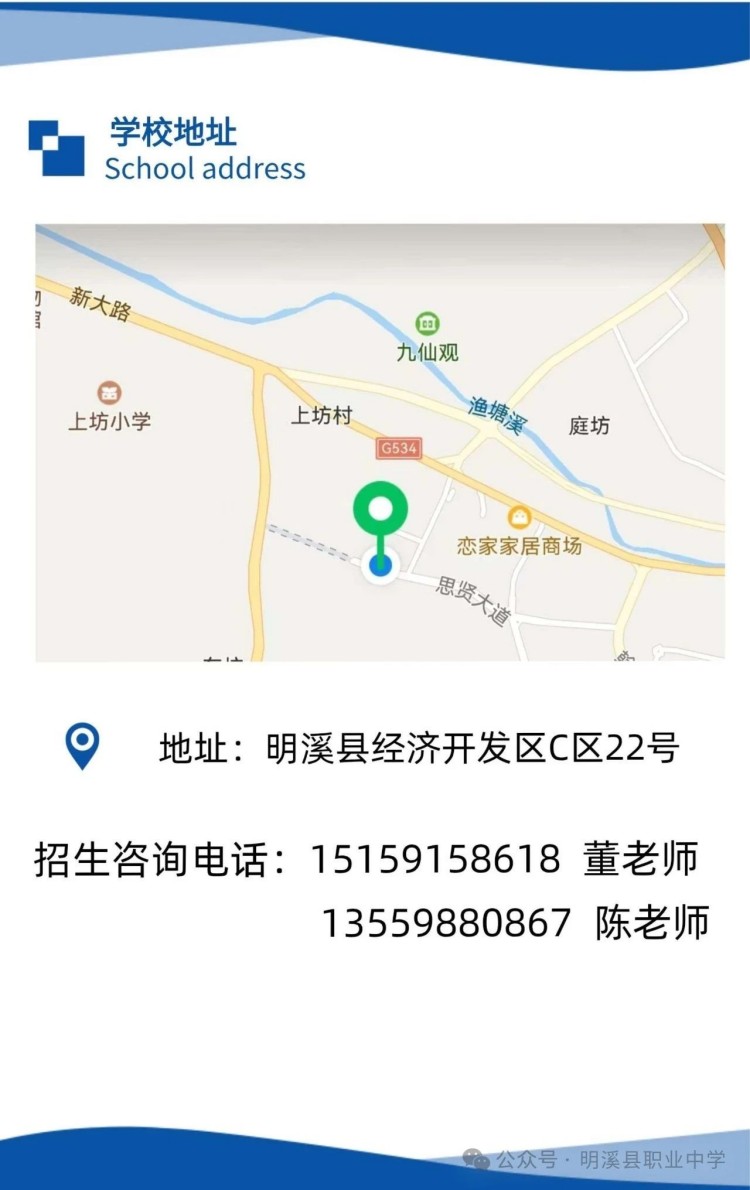 学校地址
School address

新大路
九仙观
上坊小学
上坊村
渔塘溪
庭坊
G534
恋家家居商场
思贤大道

地址：明溪县经济开发区C区22号

招生咨询电话：15159158618 董老师
13559880867 陈老师

公众号·明溪县职业中学